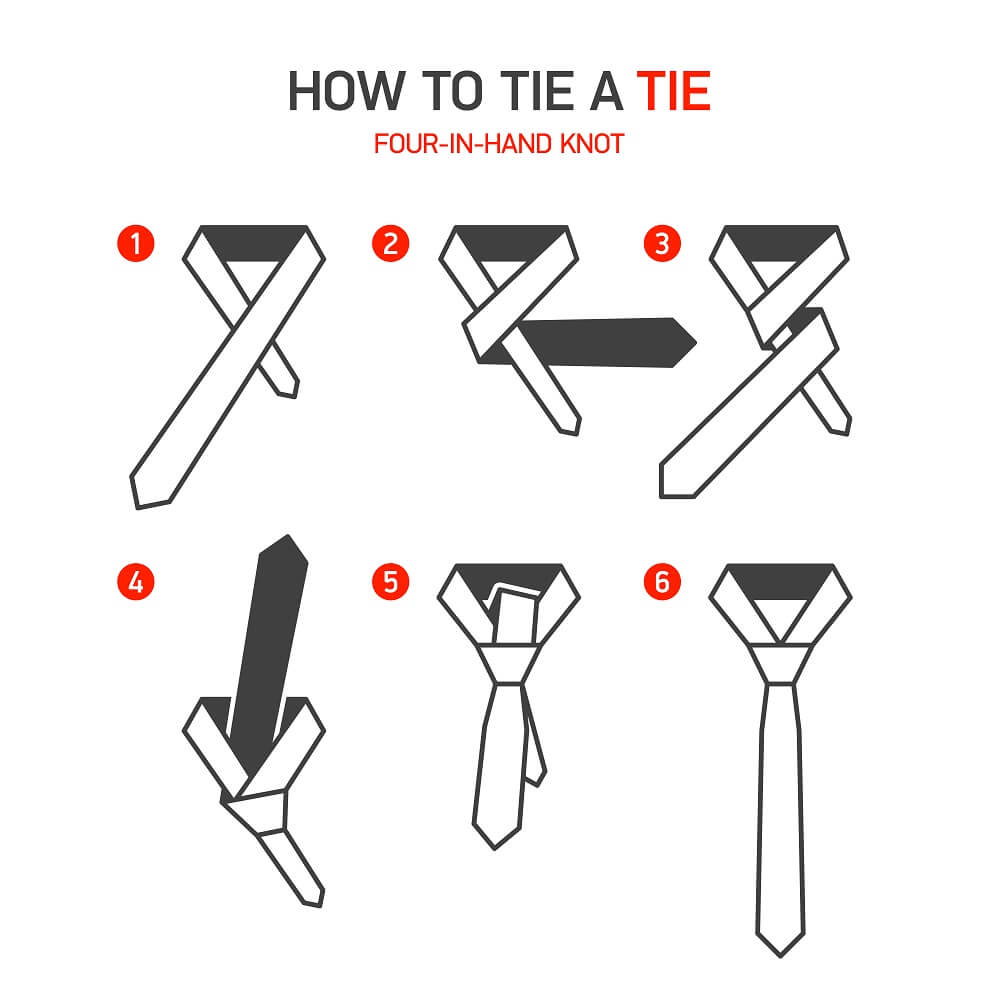 HOW TO TIE A TIE
FOUR-IN-HAND KNOT

1

2

3

4

5

6